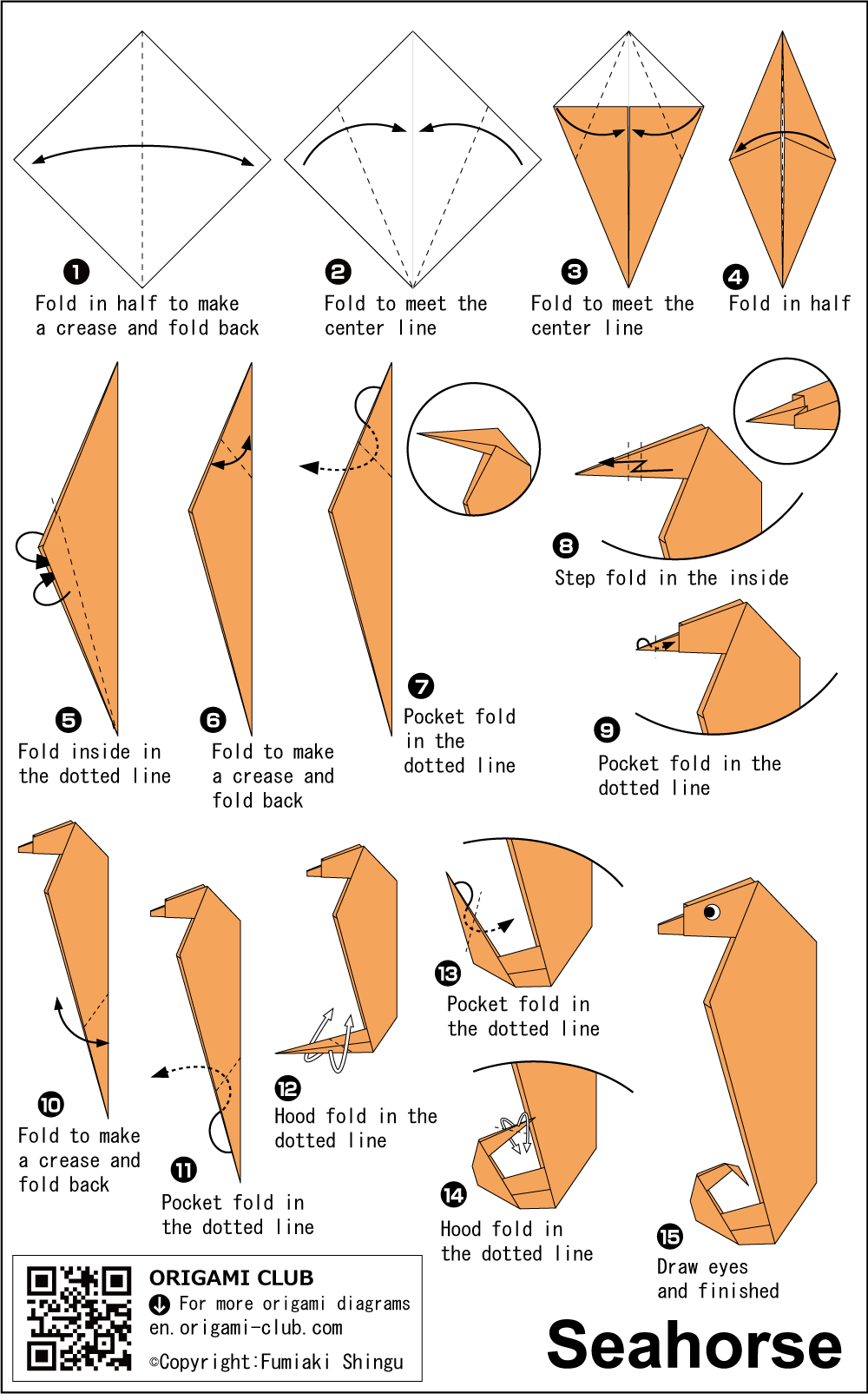 1 Fold in half to make a crease and fold back

2 Fold to meet the center line

3 Fold to meet the center line

4 Fold in half

5 Fold inside in the dotted line

6 Fold to make a crease and fold back

7 Pocket fold in the dotted line

8 Step fold in the inside

9 Pocket fold in the dotted line

10 Fold to make a crease and fold back

11 Pocket fold in the dotted line

12 Hood fold in the dotted line

13 Pocket fold in the dotted line

14 Hood fold in the dotted line

15 Draw eyes and finished

ORIGAMI CLUB
For more origami diagrams
en.origami-club.com
©Copyright:Fumiaki Shingu

Seahorse